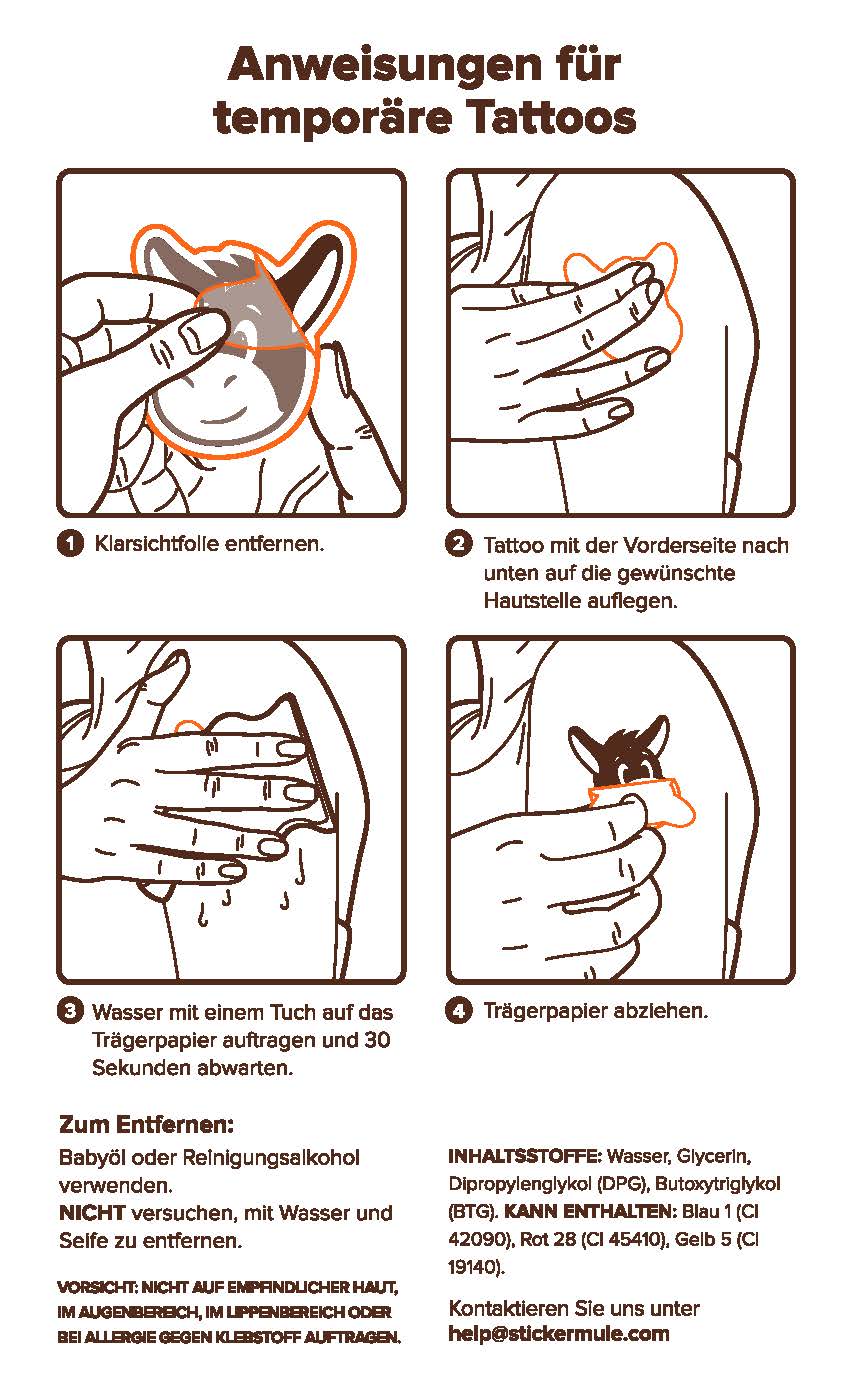 Anweisungen für temporäre Tattoos

1 Klarsichtfolie entfernen.

2 Tattoo mit der Vorderseite nach unten auf die gewünschte Hautstelle auflegen.

3 Wasser mit einem Tuch auf das Trägerpapier auftragen und 30 Sekunden abwarten.

4 Trägerpapier abziehen.

Zum Entfernen:

Babyöl oder Reinigungsalkohol verwenden.
NICHT versuchen, mit Wasser und Seife zu entfernen.

VORSICHT: NICHT AUF EMPFINDLICHER HAUT, IM AUGENBEREICH, IM LIPPENBEREICH ODER BEI ALLERGIE GEGEN KLEBSTOFF AUFTRAGEN.

INHALTSSTOFFE: Wasser, Glycerin, Dipropylenglykol (DPG), Butoxytriglykol (BTG). KANN ENTHALTEN: Blau 1 (CI 42090), Rot 28 (CI 45410), Gelb 5 (CI 19140).

Kontaktieren Sie uns unter help@stickermule.com